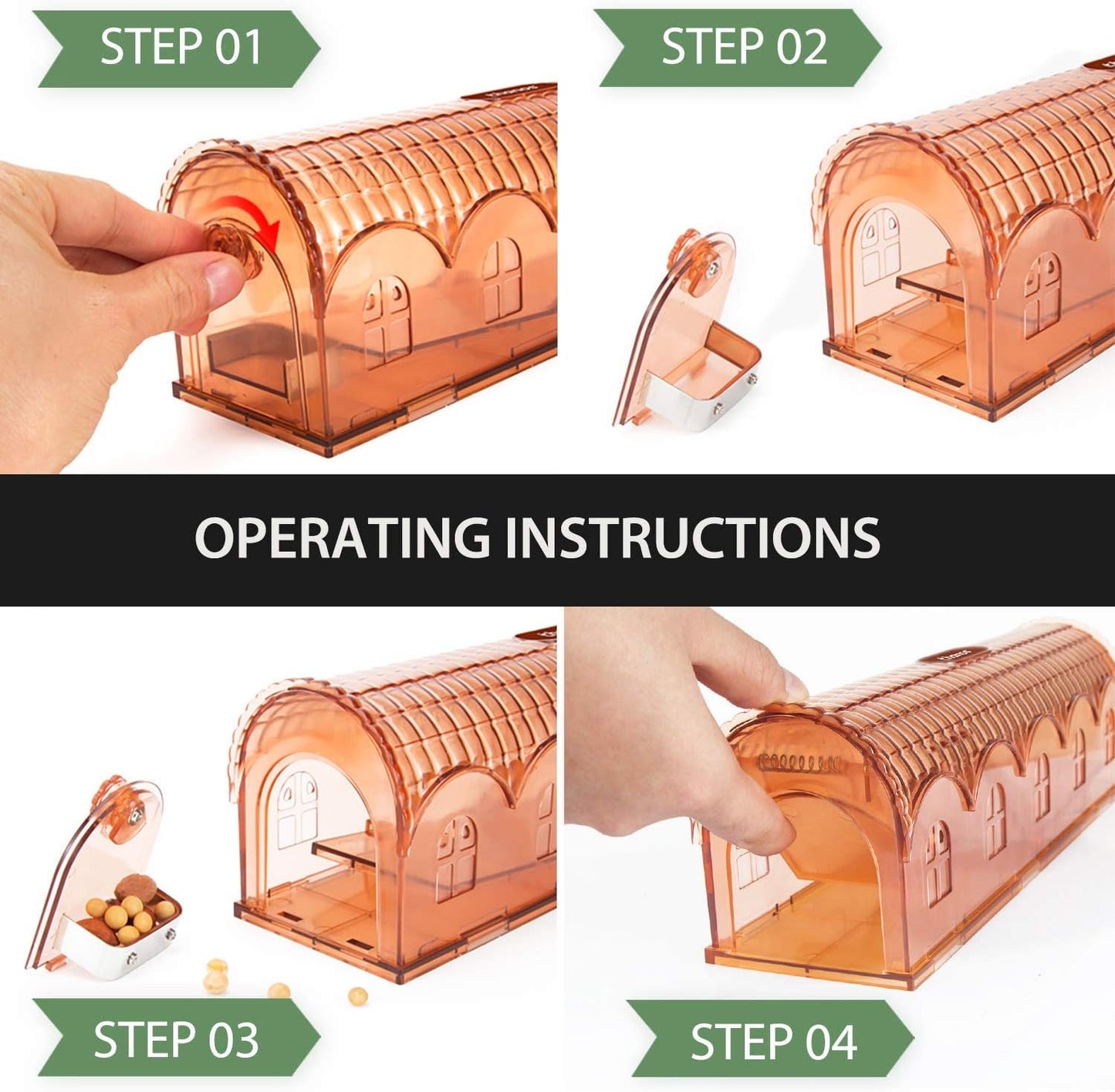 STEP 01

STEP 02

OPERATING INSTRUCTIONS

STEP 03

STEP 04