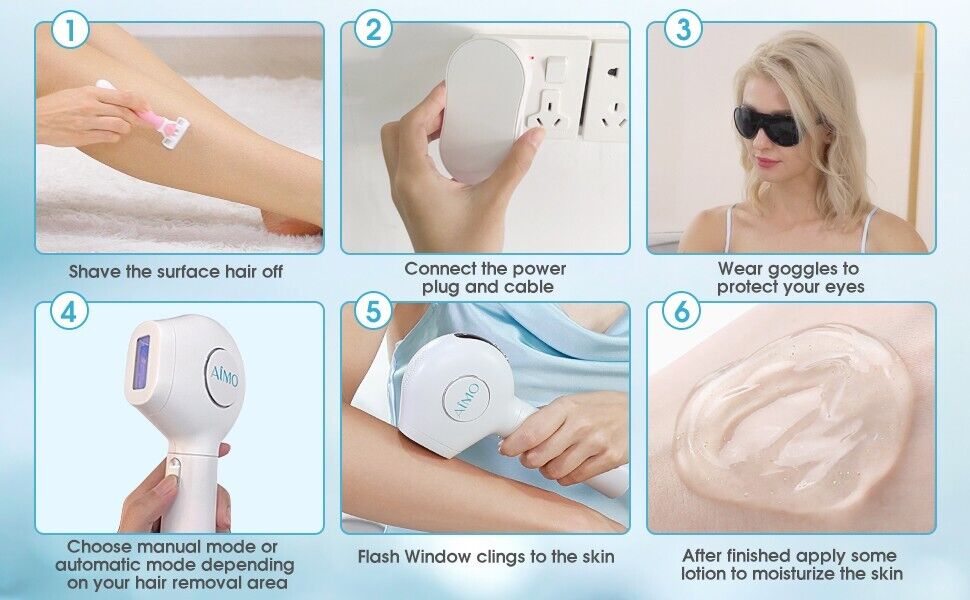 1

Shave the surface hair off

2

Connect the power plug and cable

3

Wear goggles to protect your eyes

4

AIMO

Choose manual mode or automatic mode depending on your hair removal area

5

AIMO

Flash Window clings to the skin

6

After finished apply some lotion to moisturize the skin