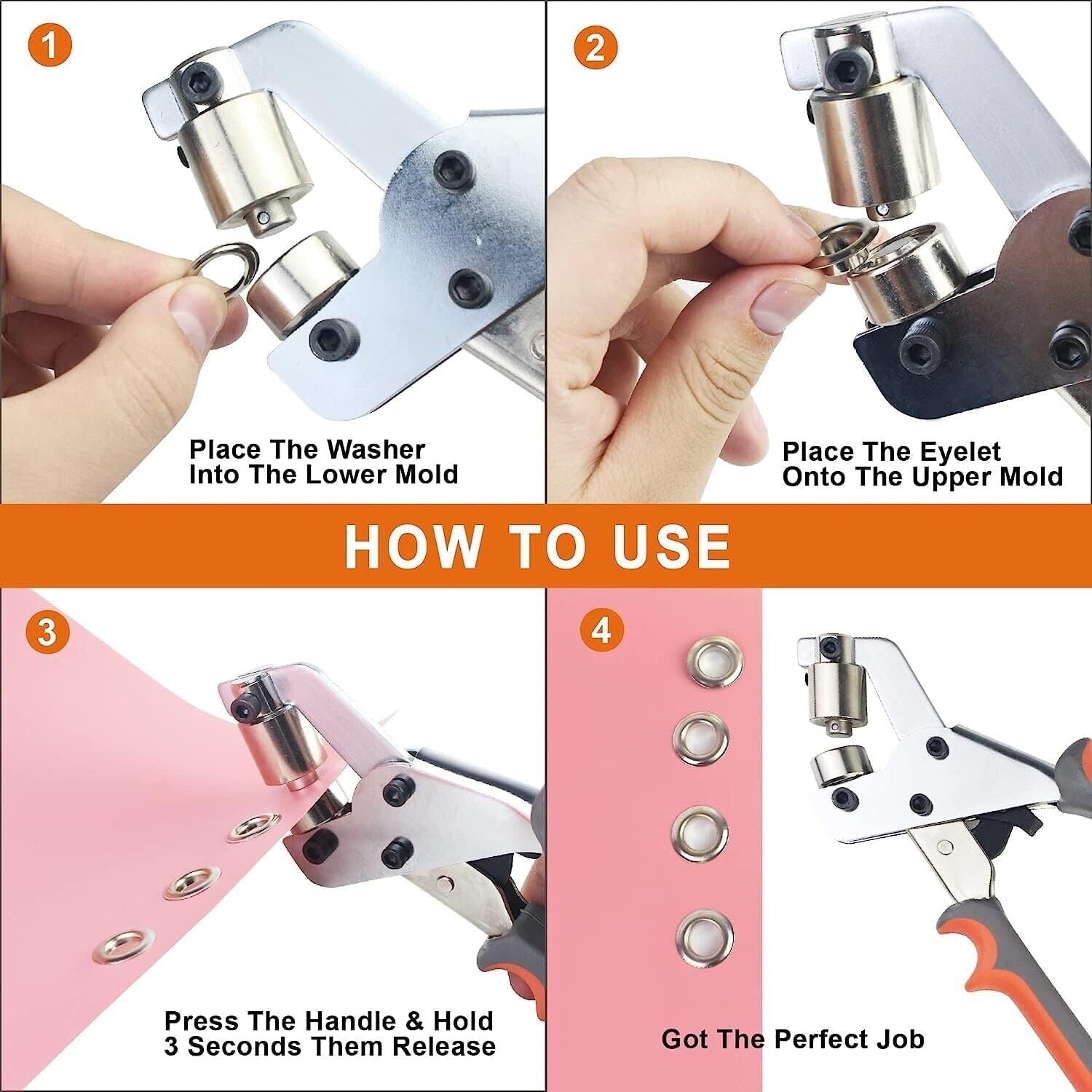 1

Place The Washer Into The Lower Mold

2

Place The Eyelet Onto The Upper Mold

HOW TO USE

3

Press The Handle & Hold 3 Seconds Them Release

4

Got The Perfect Job