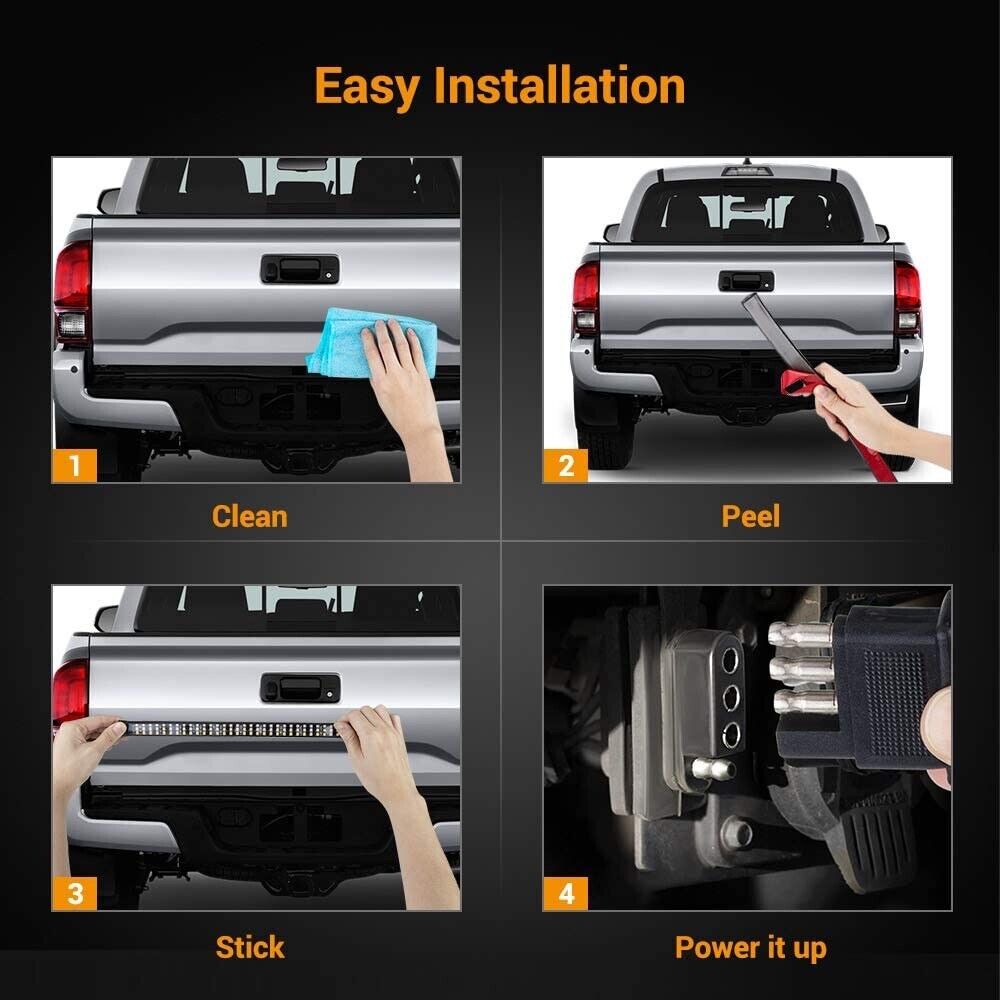 Easy Installation

1

Clean

2

Peel

3

Stick

4

Power it up