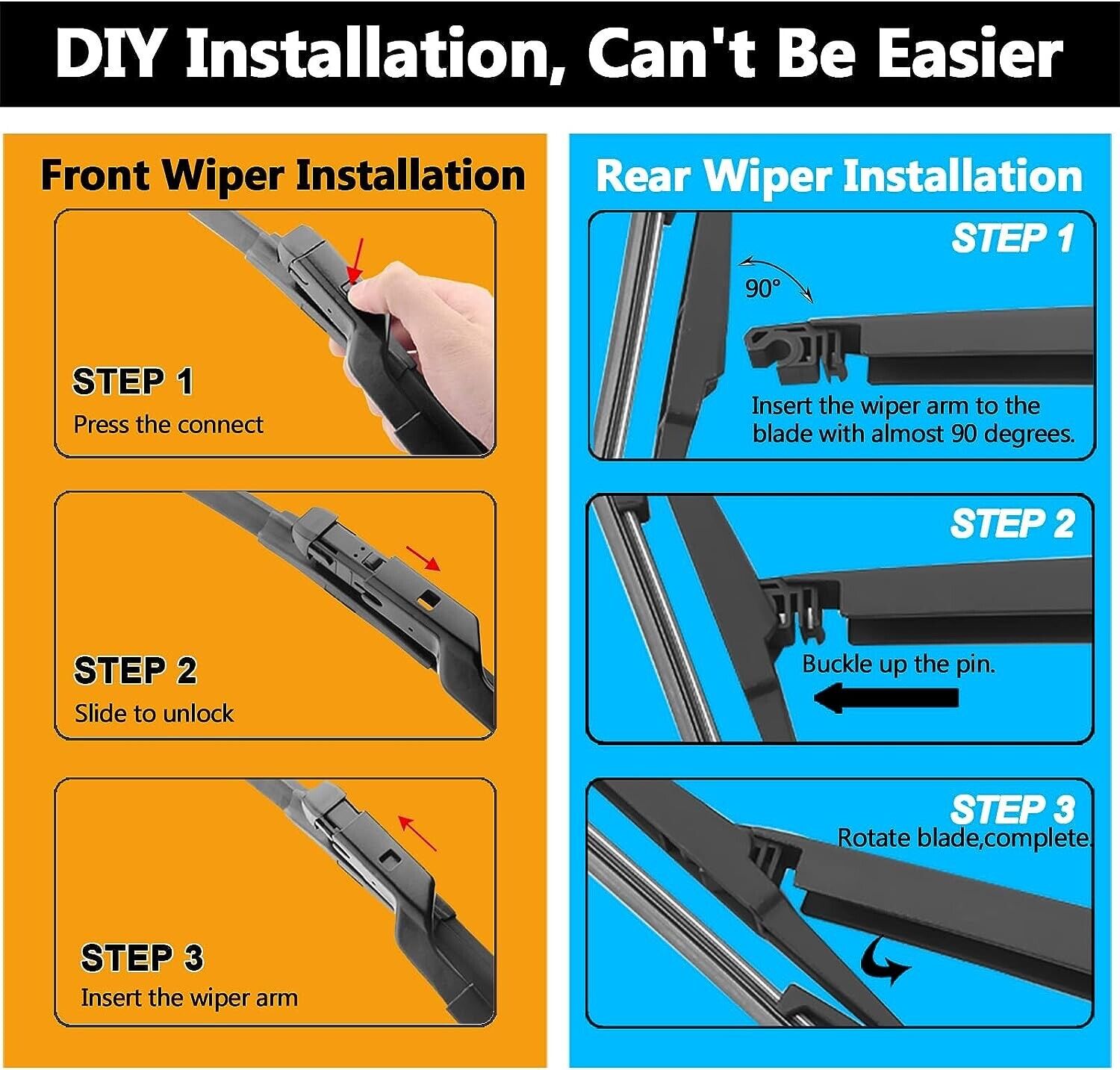 DIY Installation, Can't Be Easier

Front Wiper Installation

STEP 1
Press the connect

STEP 2
Slide to unlock

STEP 3
Insert the wiper arm

Rear Wiper Installation

STEP 1

90°

Insert the wiper arm to the blade with almost 90 degrees.

STEP 2

Buckle up the pin.

STEP 3
Rotate blade,complete.