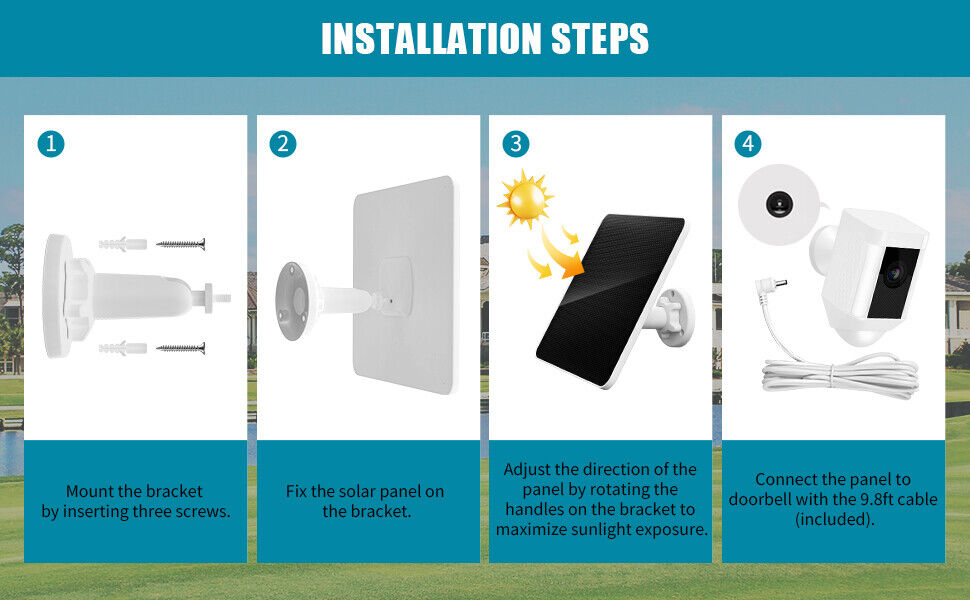 INSTALLATION STEPS

1

Mount the bracket by inserting three screws.

2

Fix the solar panel on the bracket.

3

Adjust the direction of the panel by rotating the handles on the bracket to maximize sunlight exposure.

4

Connect the panel to doorbell with the 9.8ft cable (included).