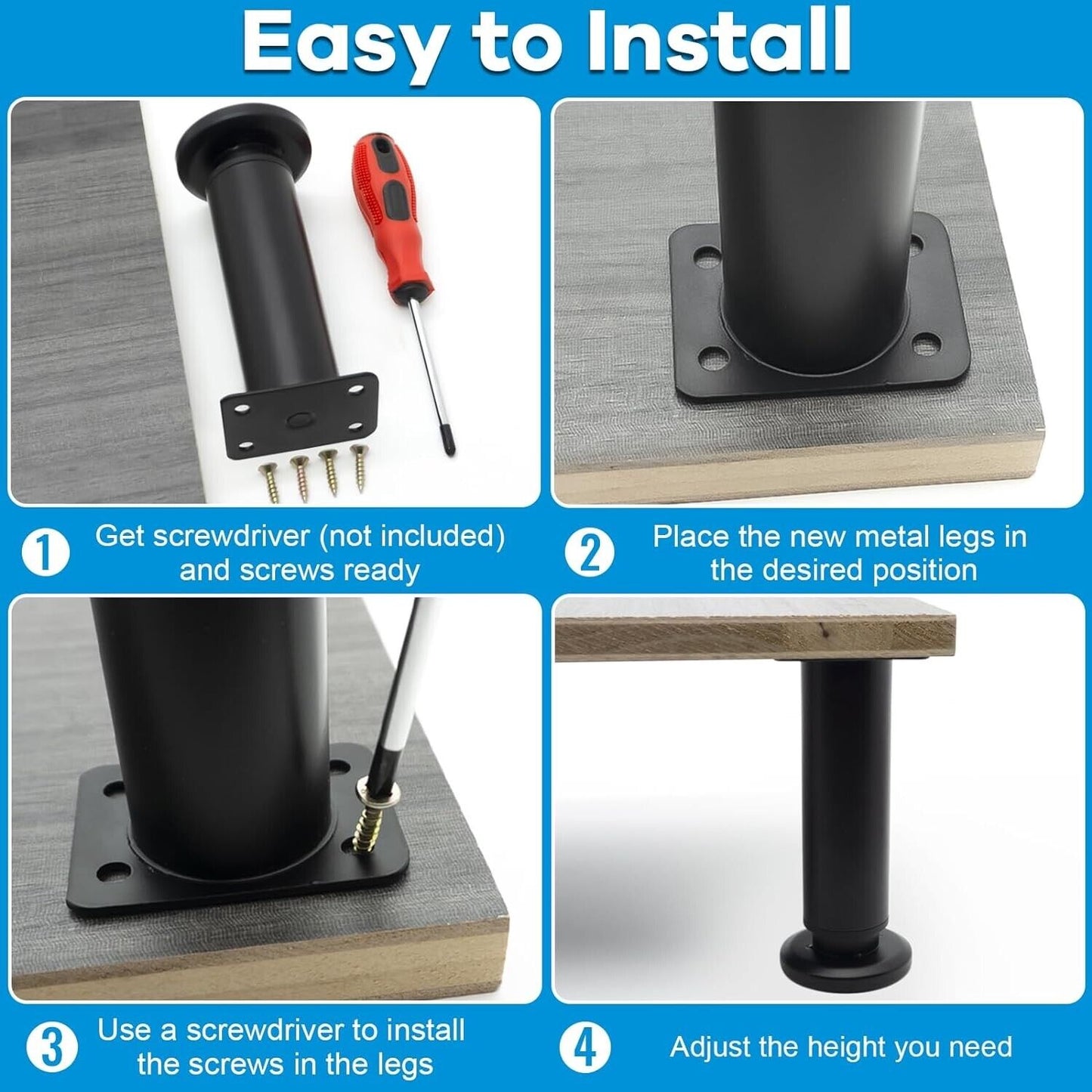 Easy to Install

1 Get screwdriver (not included) and screws ready

2 Place the new metal legs in the desired position

3 Use a screwdriver to install the screws in the legs

4 Adjust the height you need