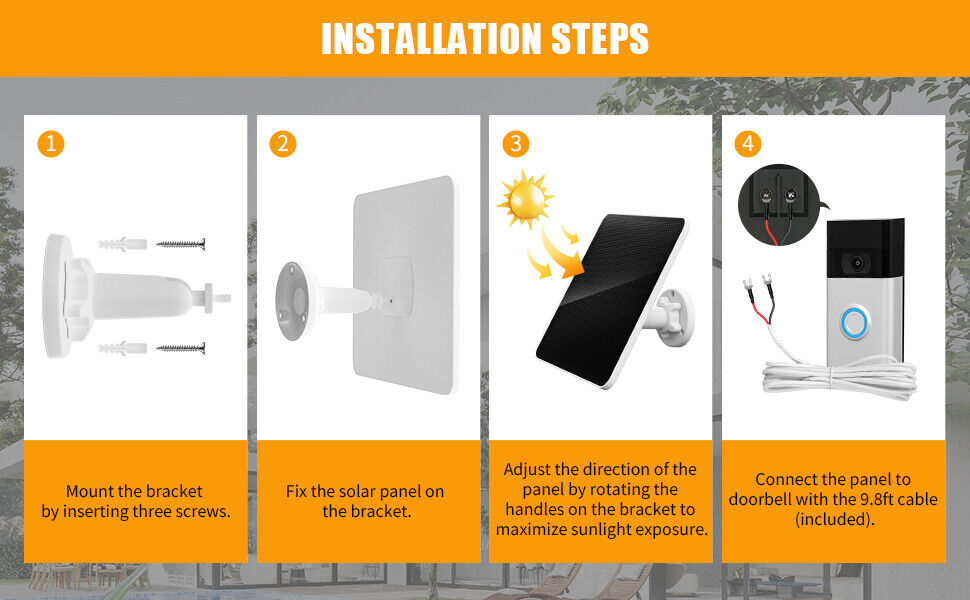 INSTALLATION STEPS

1

Mount the bracket by inserting three screws.

2

Fix the solar panel on the bracket.

3

Adjust the direction of the panel by rotating the handles on the bracket to maximize sunlight exposure.

4

Connect the panel to doorbell with the 9.8ft cable (included).