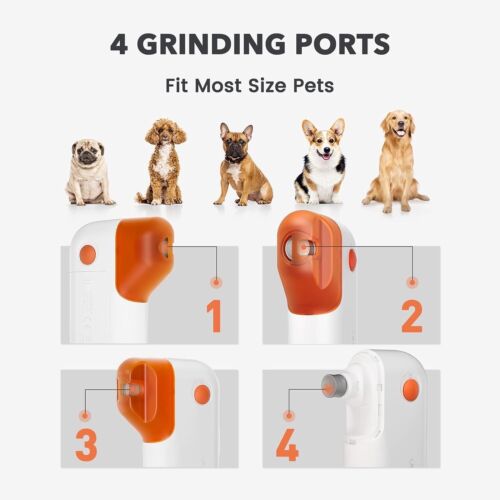 4 GRINDING PORTS

Fit Most Size Pets

1

2

3

4