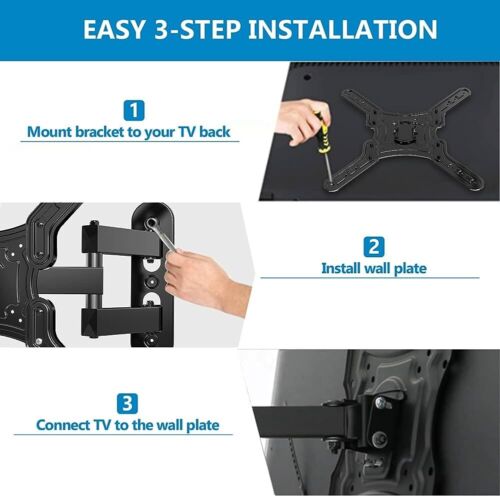 EASY 3-STEP INSTALLATION

1
Mount bracket to your TV back

2
Install wall plate

3
Connect TV to the wall plate