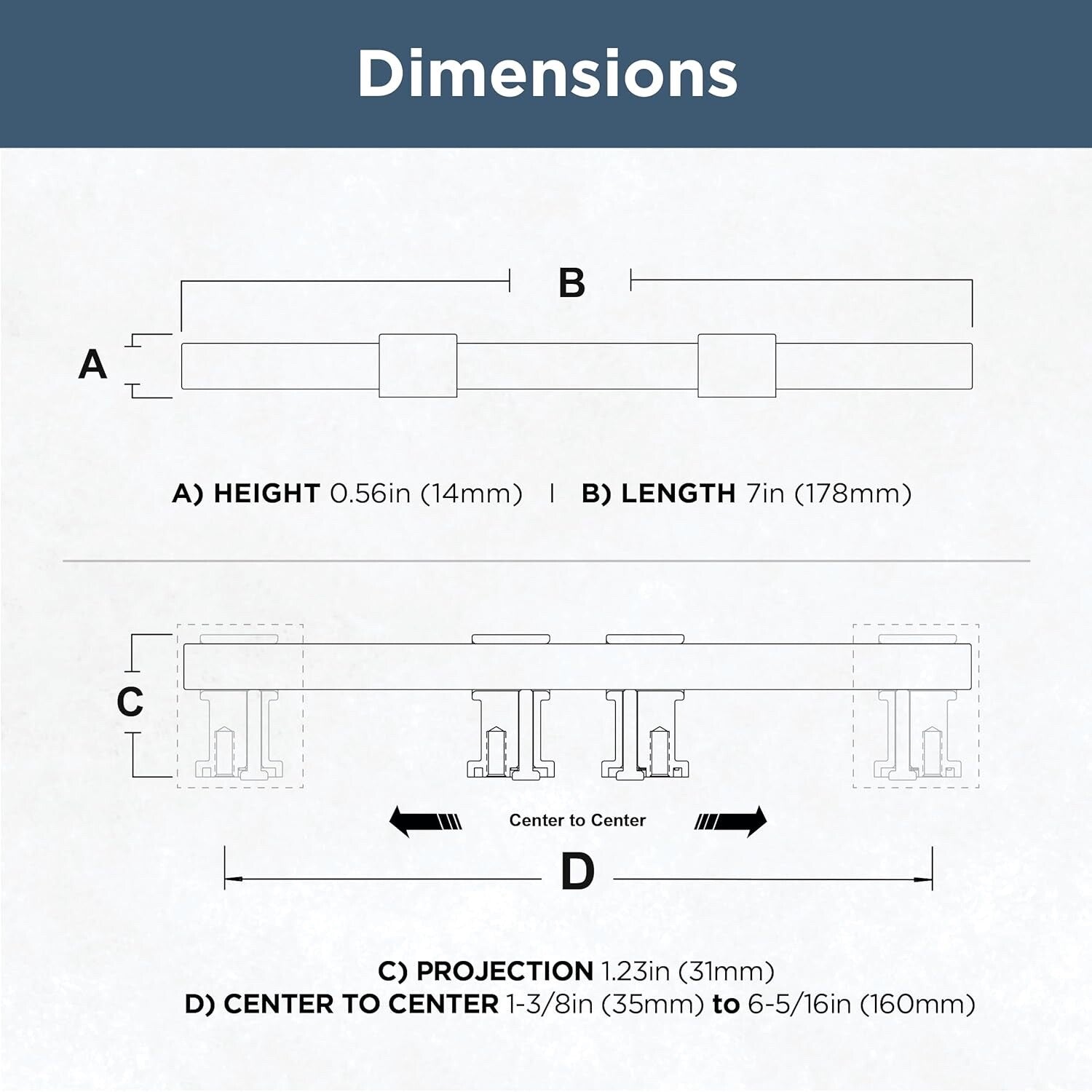 Dimensions

B

A

A) HEIGHT 0.56in (14mm) | B) LENGTH 7in (178mm)

C

Center to Center

D

C) PROJECTION 1.23in (31mm)
D) CENTER TO CENTER 1-3/8in (35mm) to 6-5/16in (160mm)