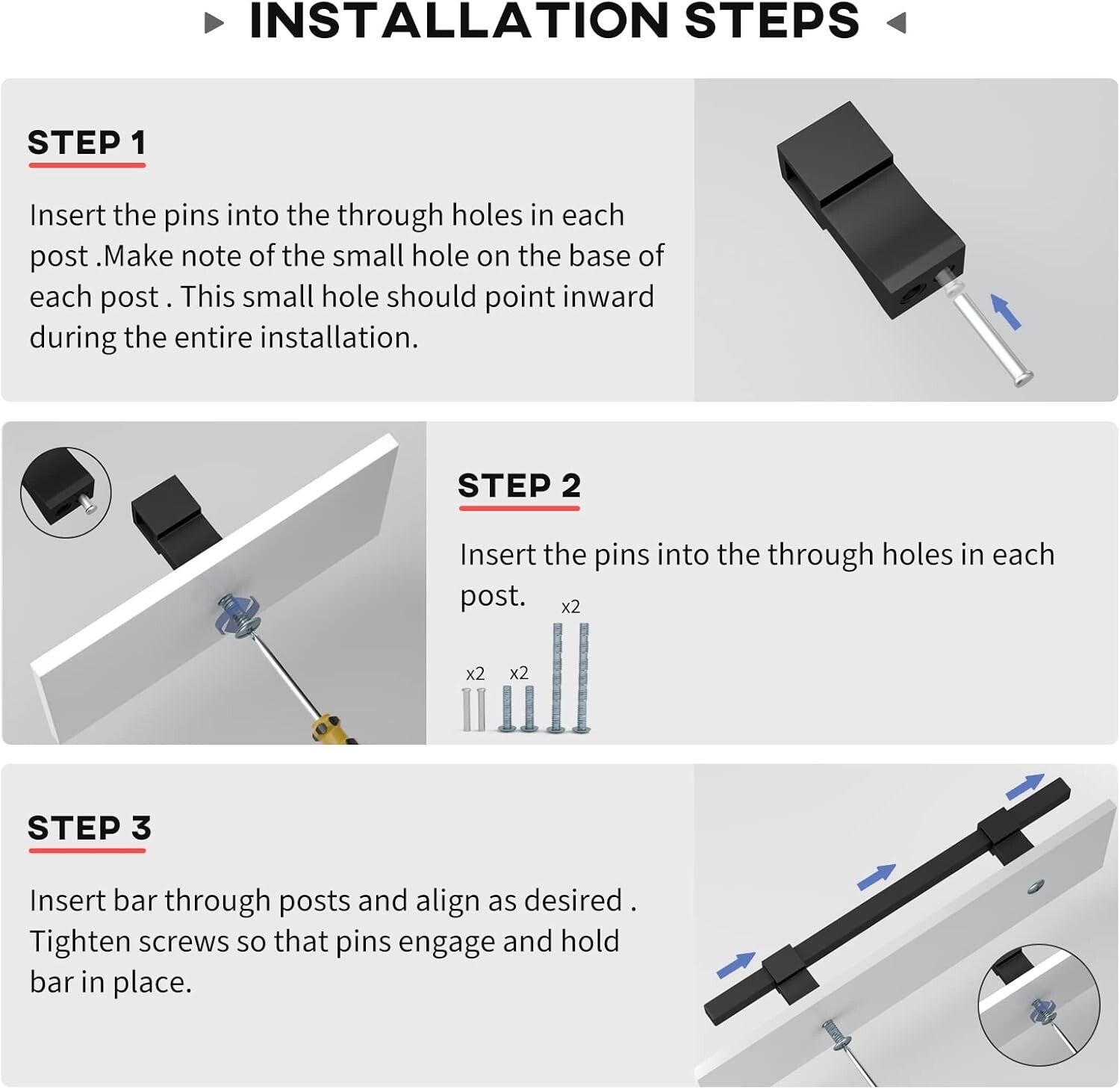 INSTALLATION STEPS

STEP 1

Insert the pins into the through holes in each post .Make note of the small hole on the base of each post . This small hole should point inward during the entire installation.

STEP 2

Insert the pins into the through holes in each post.

x2 x2 x2

STEP 3

Insert bar through posts and align as desired . Tighten screws so that pins engage and hold bar in place.