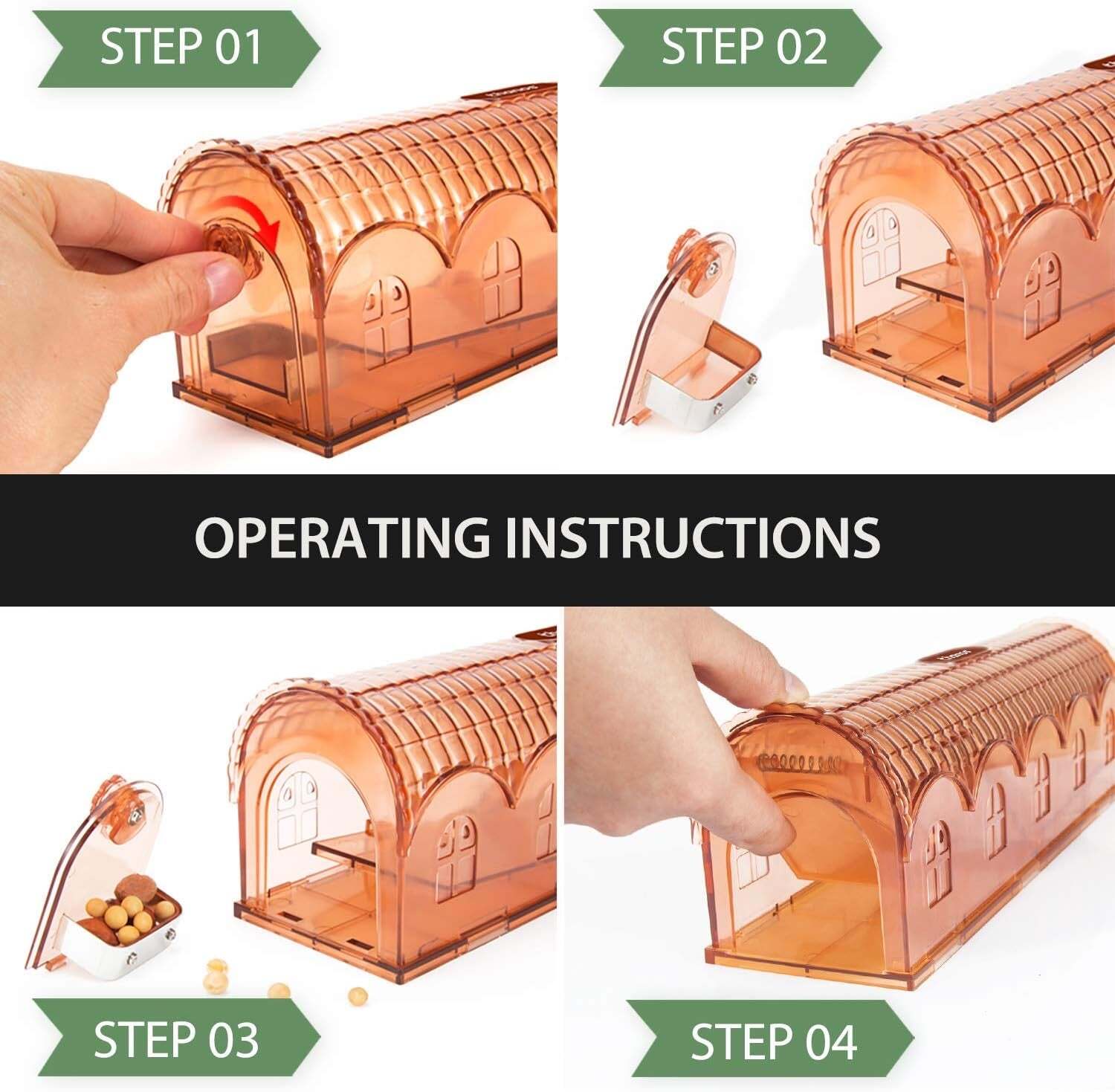 STEP 01

STEP 02

OPERATING INSTRUCTIONS

STEP 03

STEP 04