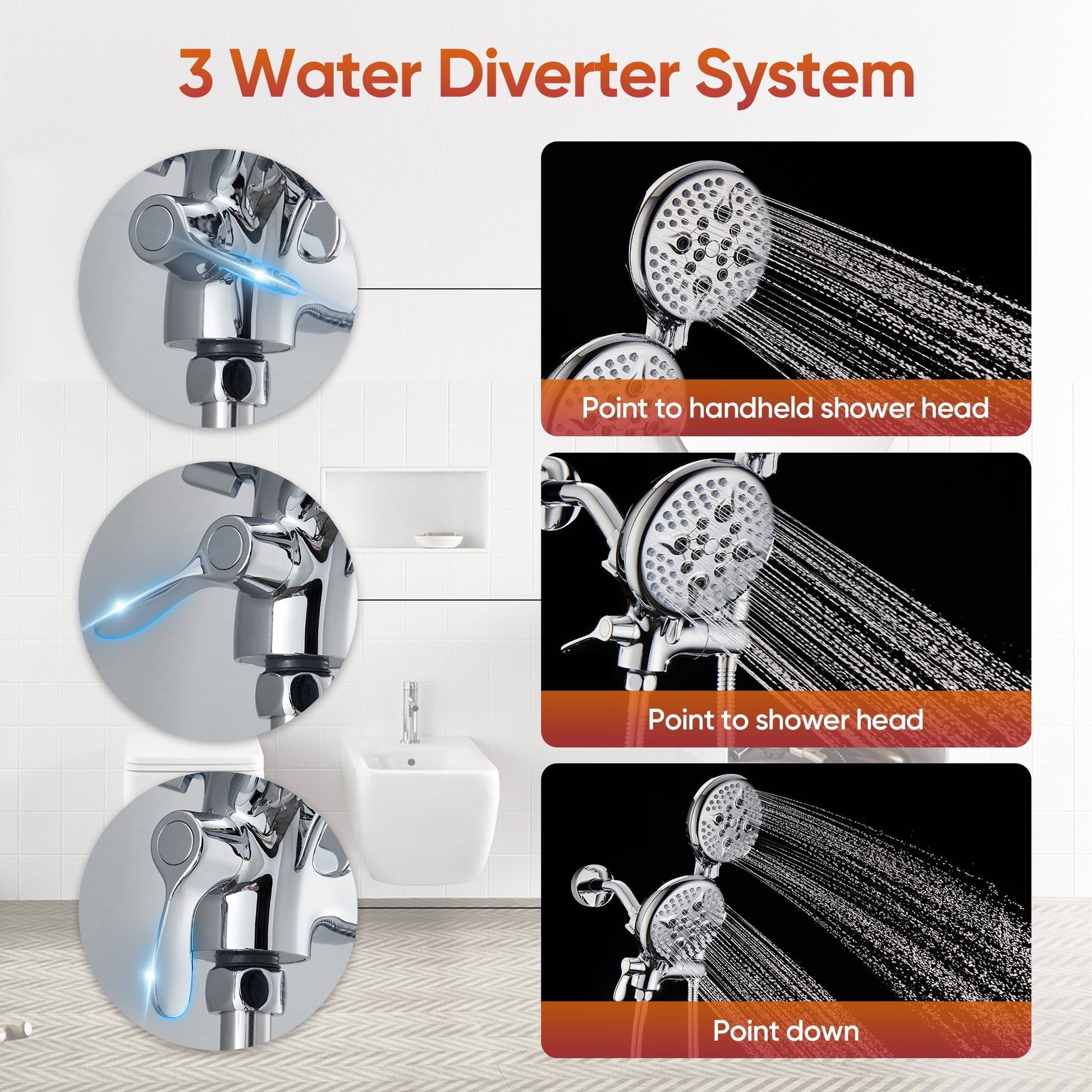 3 Water Diverter System

Point to handheld shower head

Point to shower head

Point down